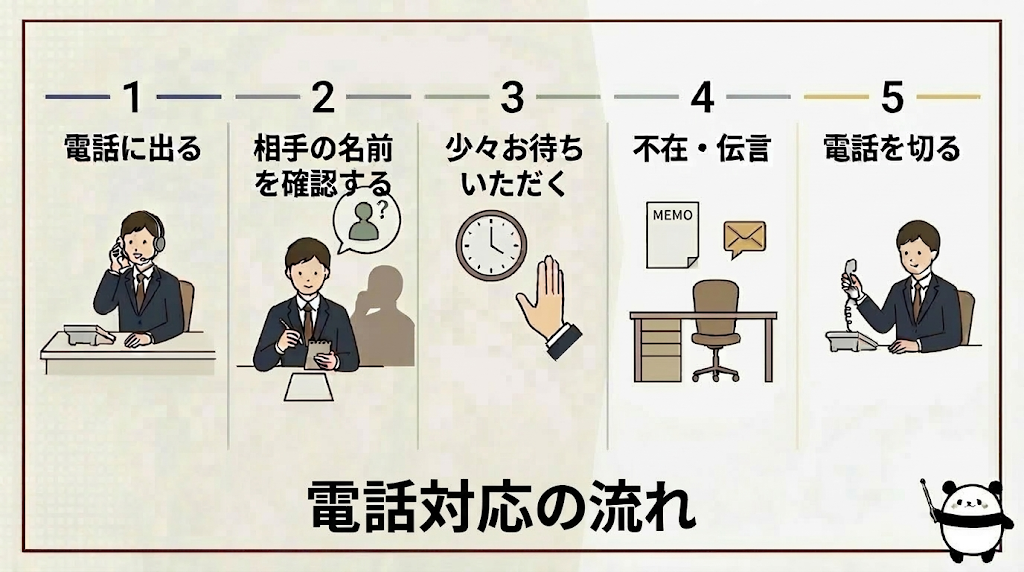 1
電話に出る

2
相手の名前を確認する

?

3
少々お待ちいただく

4
不在・伝言

MEMO

5
電話を切る

電話対応の流れ