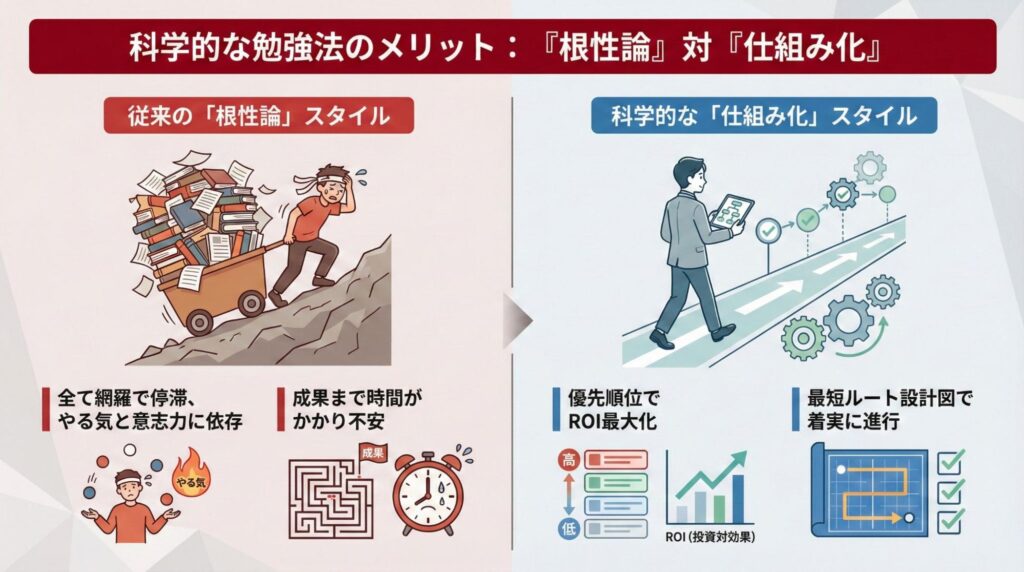 科学的な勉強法のメリット：『根性論』対『仕組み化』

従来の「根性論」スタイル

全て網羅で停滞、やる気と意志力に依存

やる気

成果まで時間がかかり不安

成果

科学的な「仕組み化」スタイル

優先順位でROI最大化

高

低

ROI（投資対効果）

最短ルート設計図で着実に進行